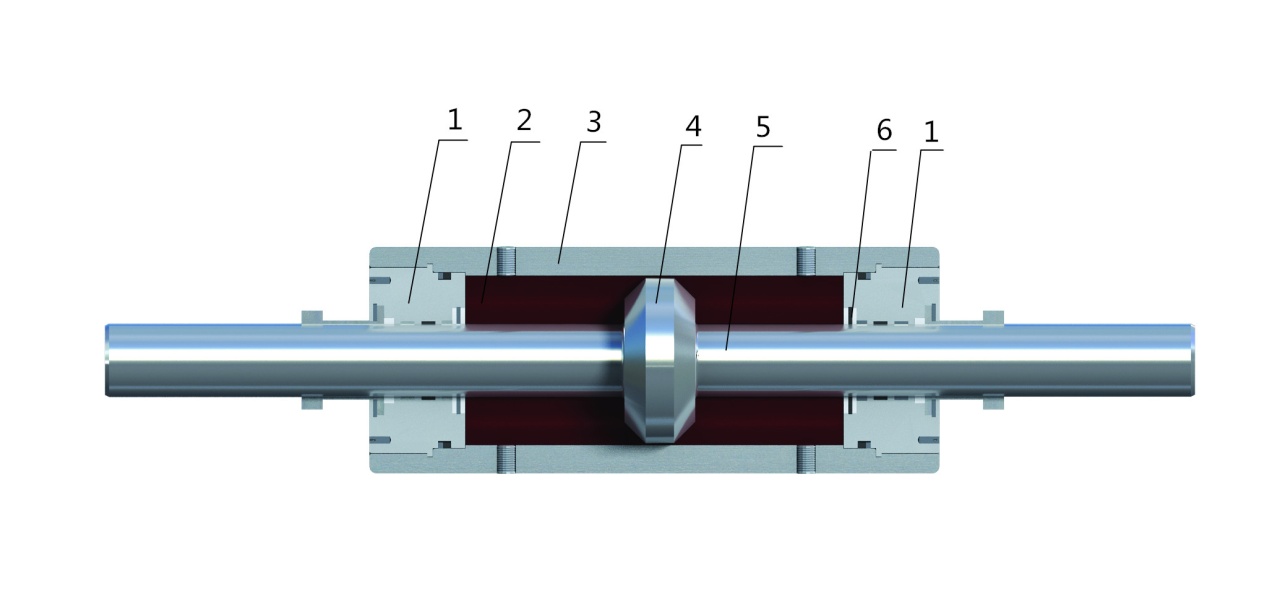 1 2 3 4 5 6 1